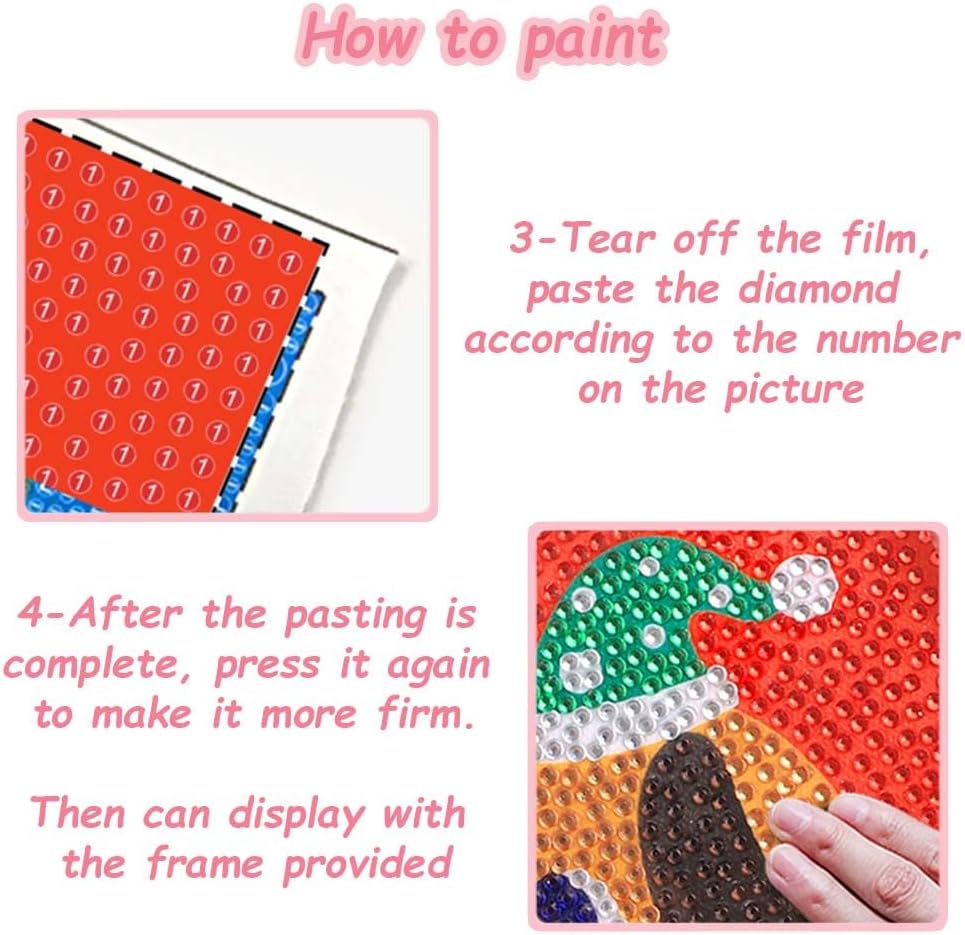 How to paint

3-Tear off the film, paste the diamond according to the number on the picture

4-After the pasting is complete, press it again to make it more firm.

Then can display with the frame provided